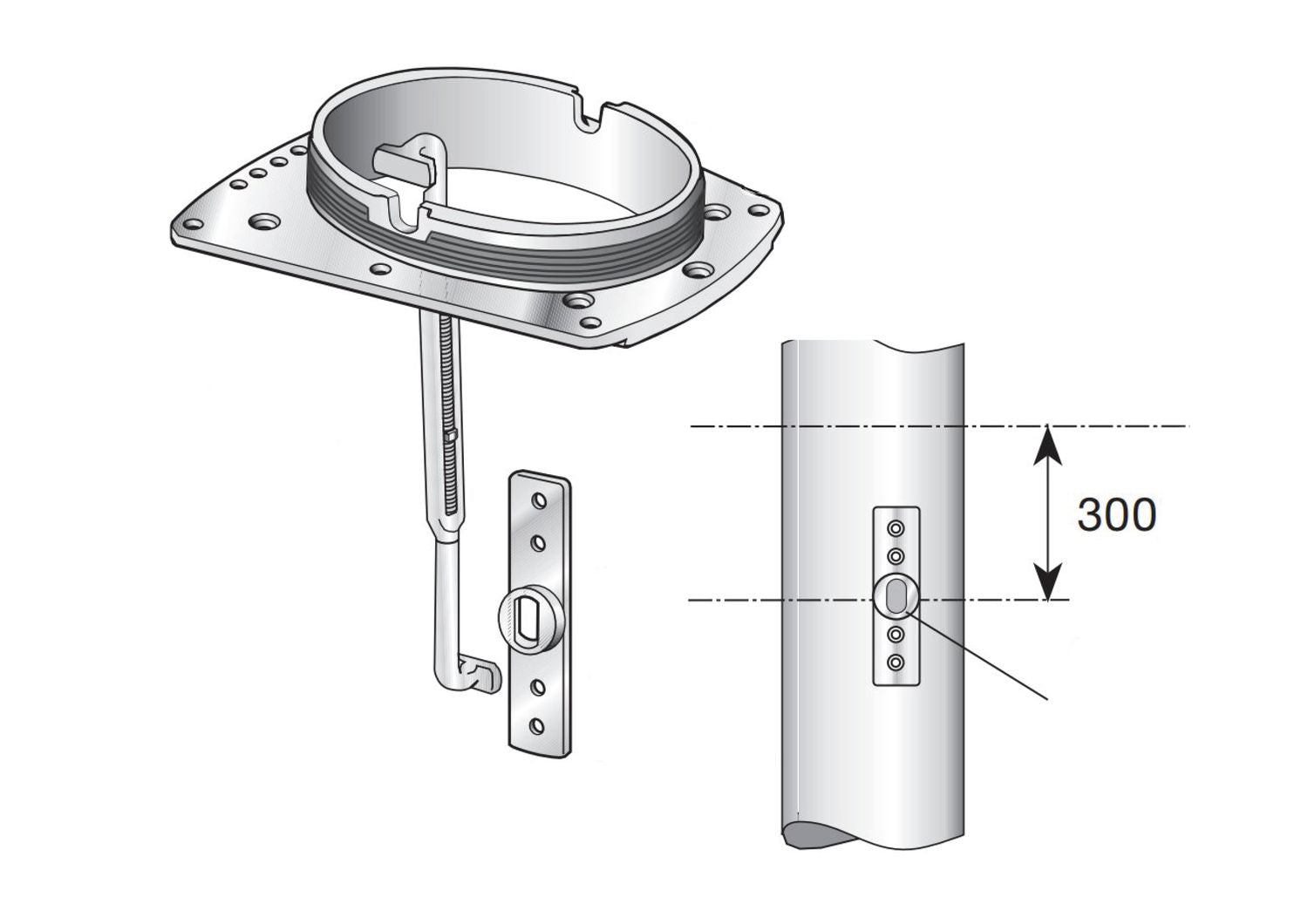 300