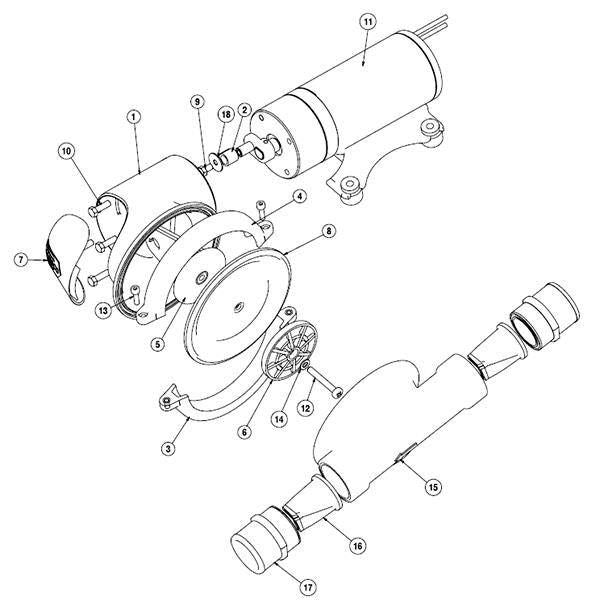 11
9
18
2
1
10
4
8
7
13
5
6
14
12
3
15
16
17